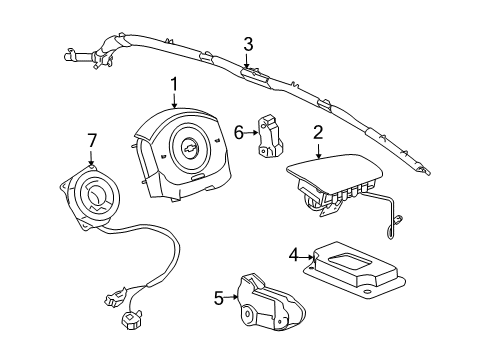 3
1
6
2
7
4
5