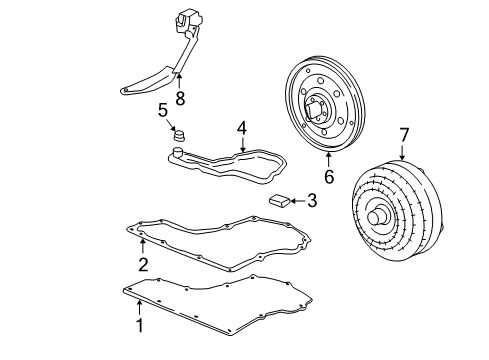 8
5
4
6
7
3
2
1