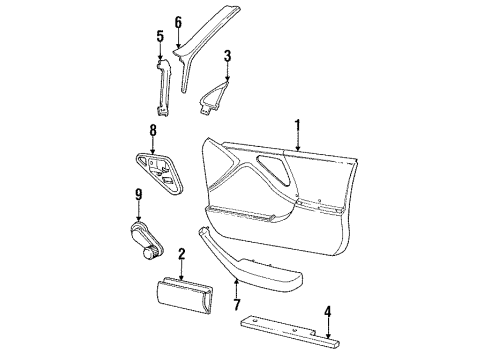 6
5
3
1
8
9
2
7
4