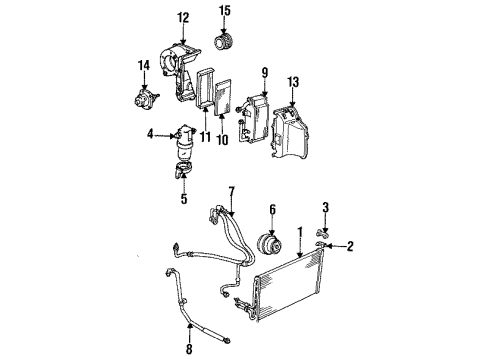 12
15
14
9
13
4
11
10
5
7
6
3
1
2
8