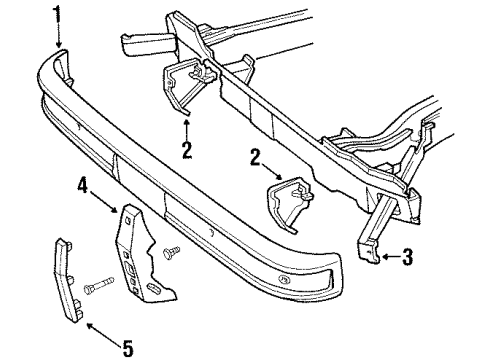 1
2
2
4
3
5