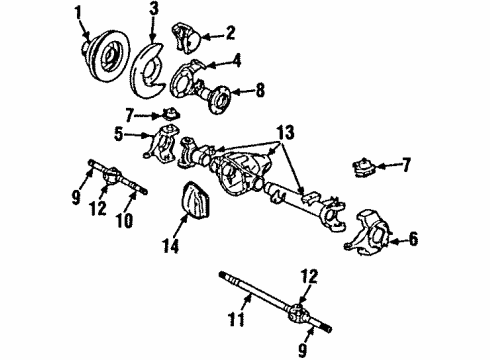 1
3
2
4
8
7
5
13
7
9
12
10
14
6
12
11
9