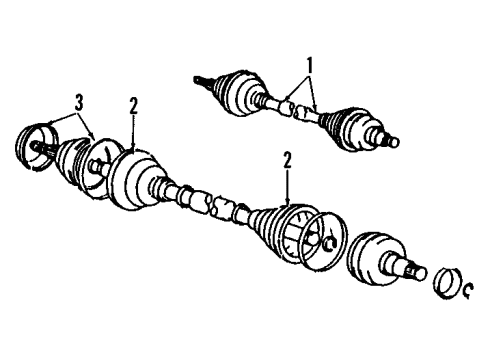 1
3
2
2