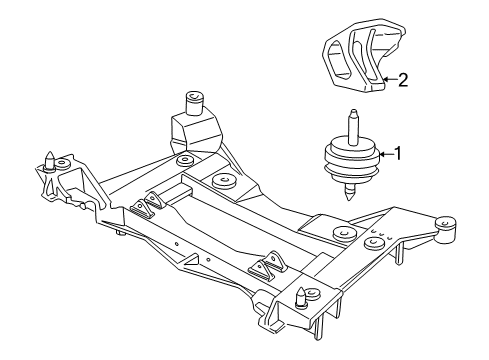 2
1