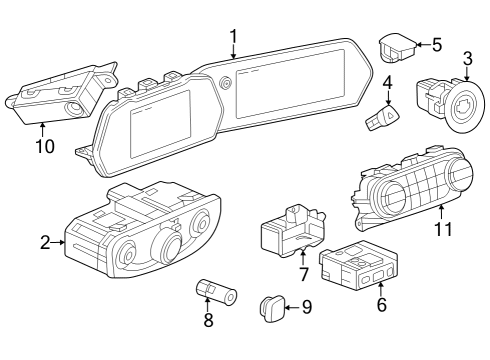 1
5
3
4
10
11
2
7
6
8
9