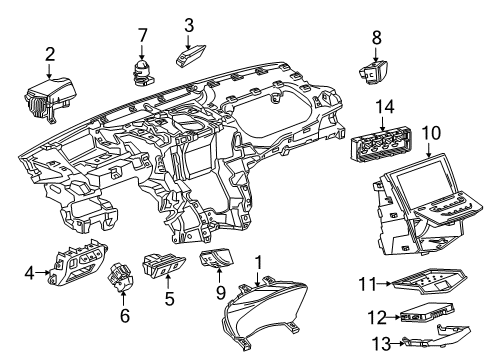 2
7
3
8
14
10
4
6
5
9
1
11
12
13