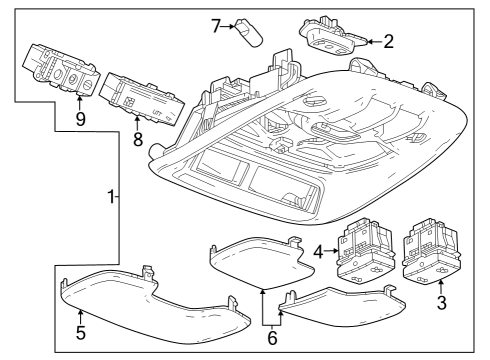 7
2
9
8
1
4
3
5
6