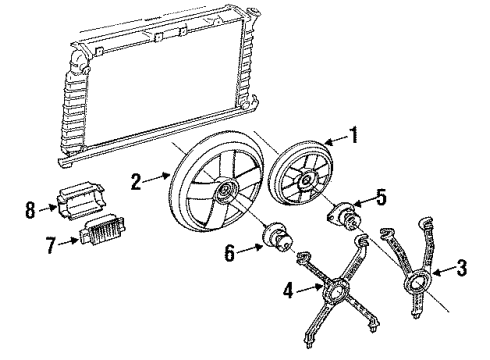 1
2
5
8
7
6
3
4