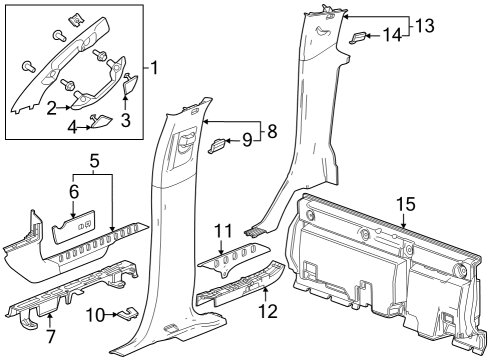 1
2
3
4
5
6
7
8
9
10
11
12
13
14
15