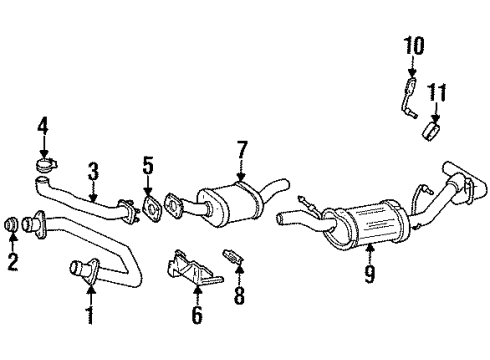 10
11
4
3
5
7
2
1
6
8
9