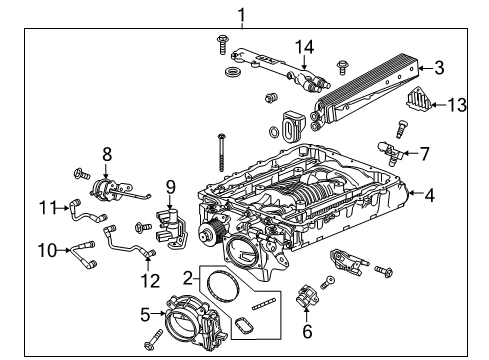 1
14
3
13
7
8
9
4
11
10
12
2
5
6