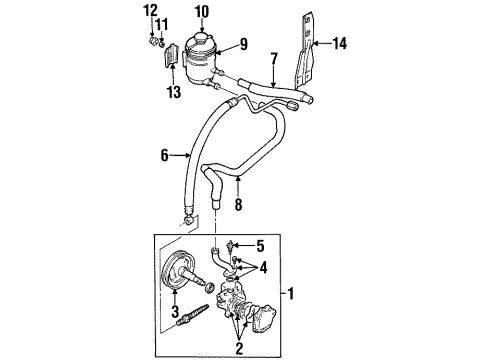 12
11
10
9
14
7
13
6
8
5
4
1
3
2