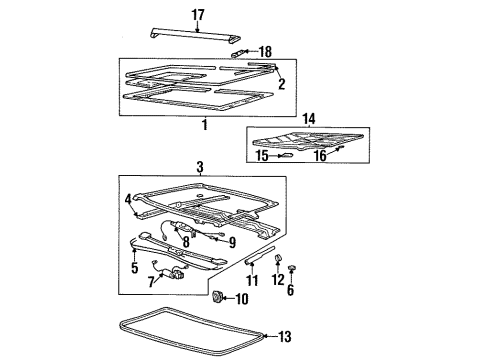 17
18
2
1
14
15
16
3
4
8
9
5
7
11
12
6
10
13