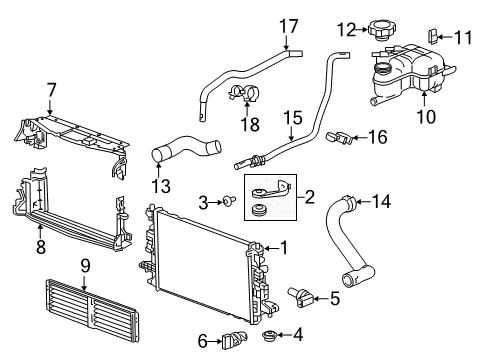 17
12
11
7
18
15
10
16
13
3
2
14
8
1
9
5
6
4