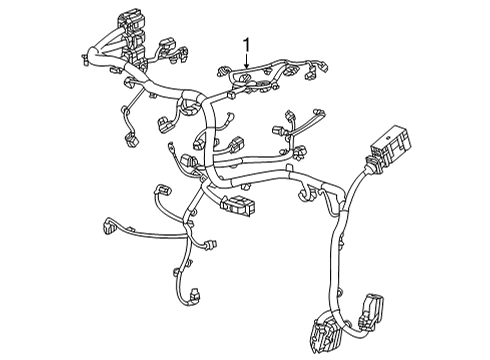 1