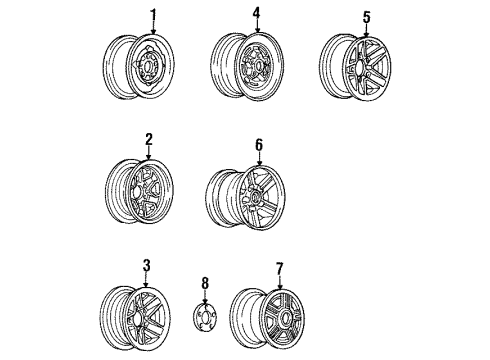 1
4
5
2
6
3
8
7