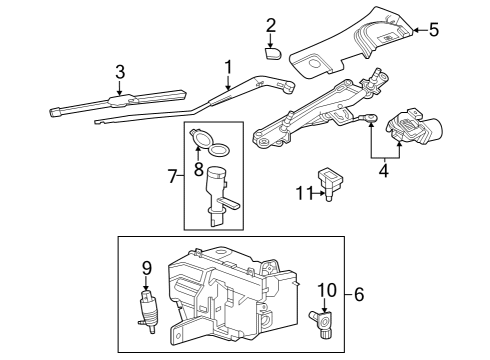 2
5
3
1
7
8
4
11
9
10
6