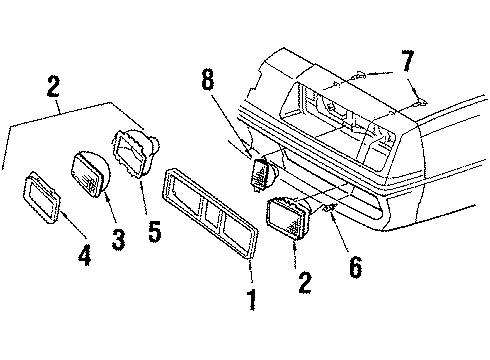 2
8
7
4
3
5
1
2
6