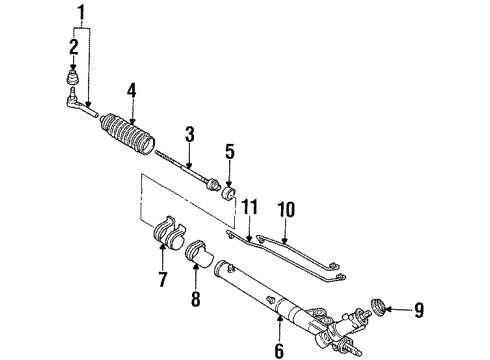 1
2
4
3
5
11
10
7
8
9
6