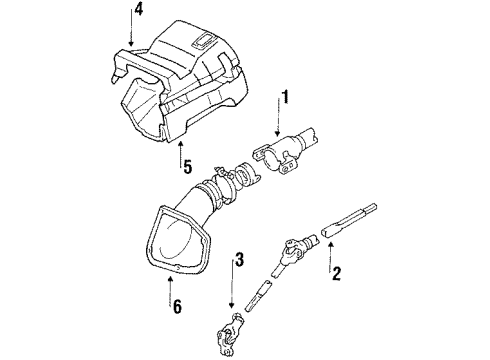 4
1
5
3
2
6