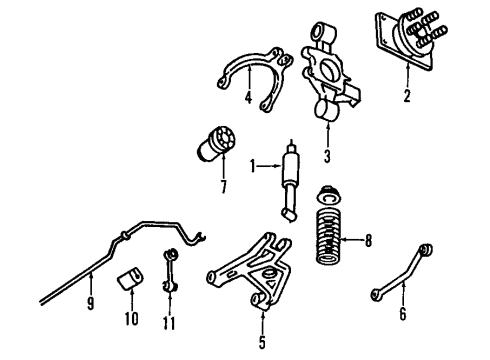 4
2
3
7
1
8
9
10
11
5
6