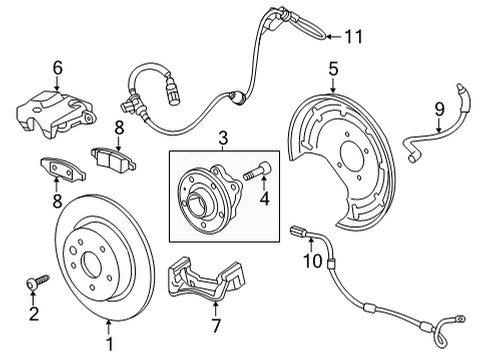 11
6
5
9
8
3
8
4
10
2
7
1