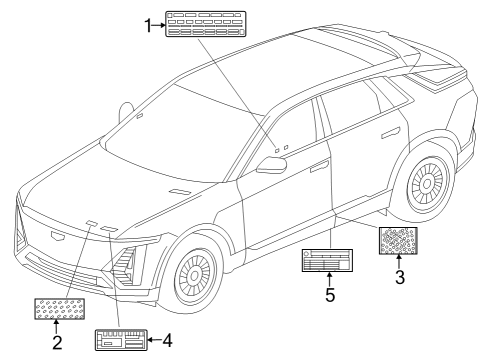 1
2
4
5
3