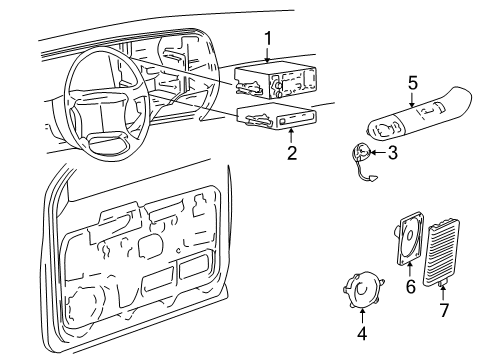 1
5
2
3
6
7
4