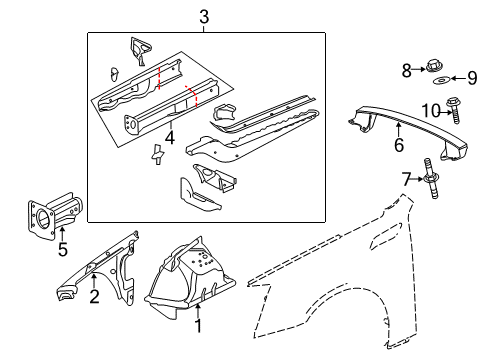 3
8
9
10
4
6
7
5
2
1