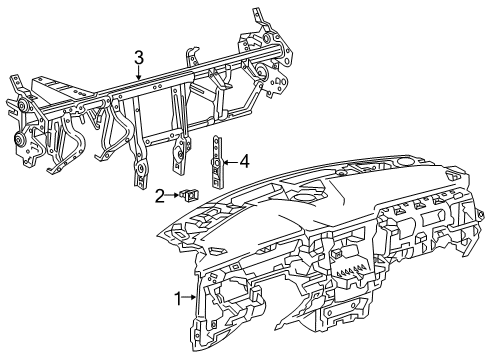 3
4
2
1