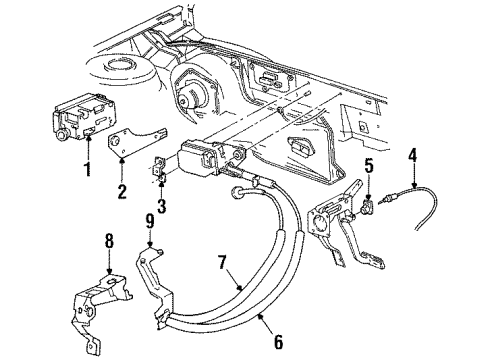 1
2
3
4
5
9
8
7
6