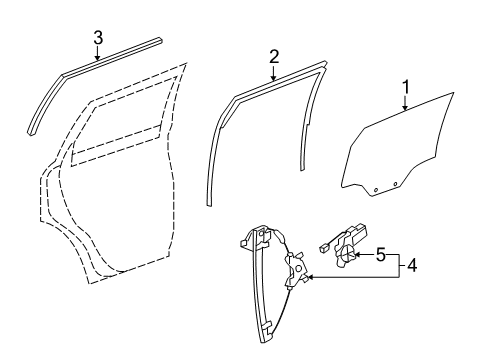 3
2
1
5
4