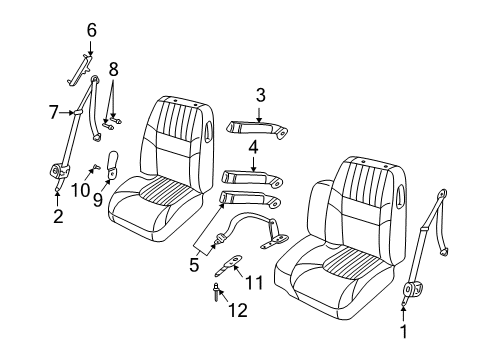 6
8
7
3
4
10
9
2
5
11
12
1