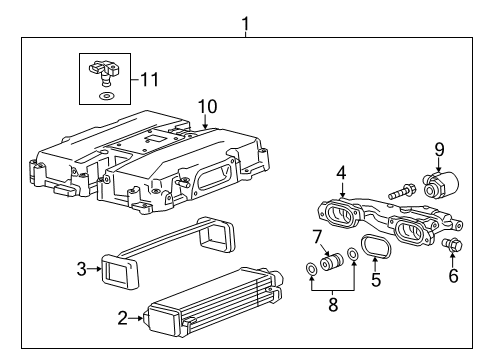 1
11
10
9
4
7
3
5
6
8
2