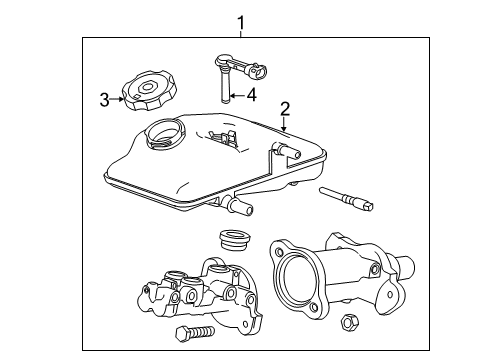 1
3
4
2