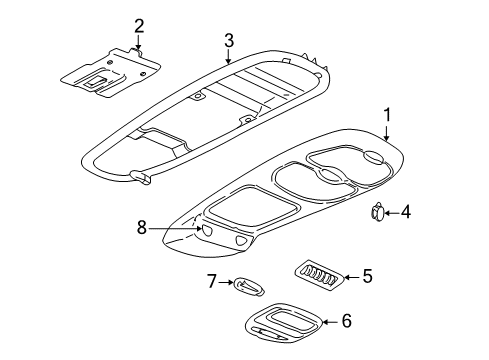 2
3
1
4
8
5
7
6