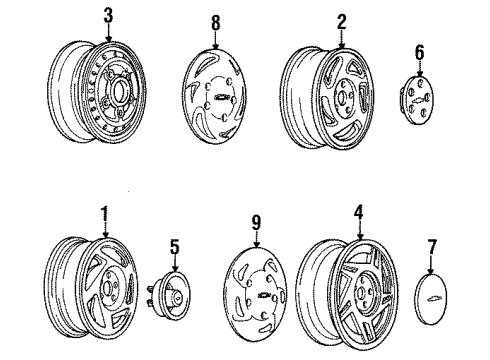 3
8
2
6
1
5
9
4
7