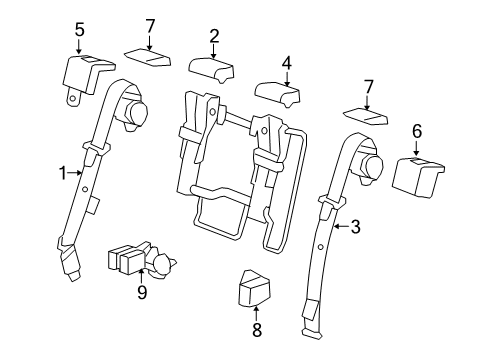 5
7
2
4
7
6
1
3
9
8