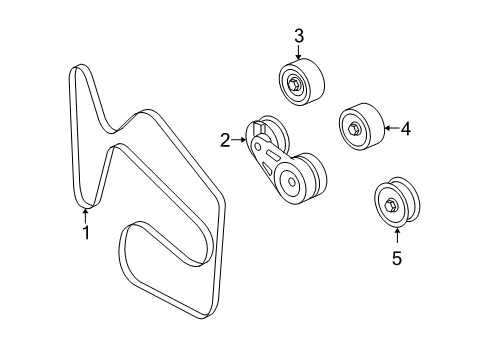 3
2
4
1
5