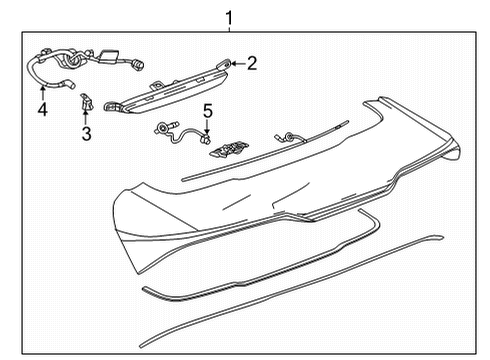 1
2
4
3
5