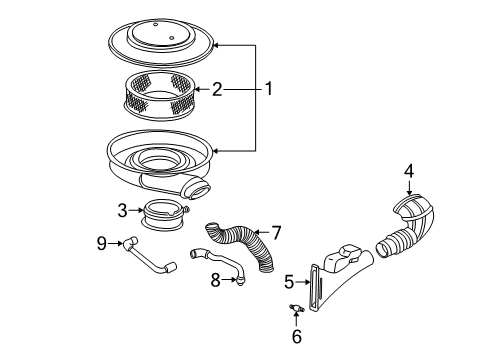 2
1
4
3
7
9
8
5
6