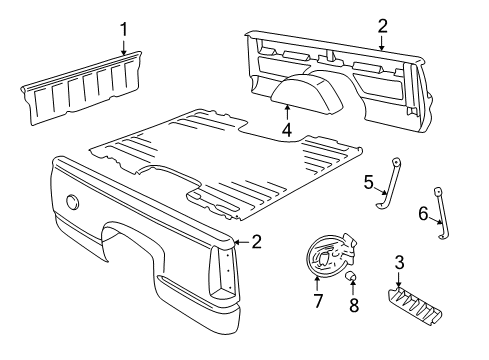 1
2
4
5
6
2
3
7
8