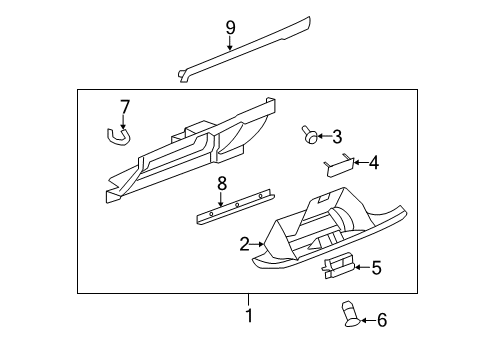 9
7
3
4
8
2
5
1
6