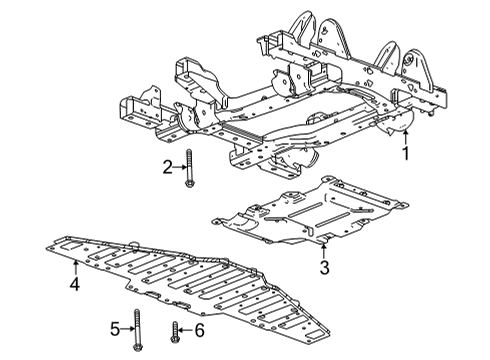 1
2
3
4
5
6