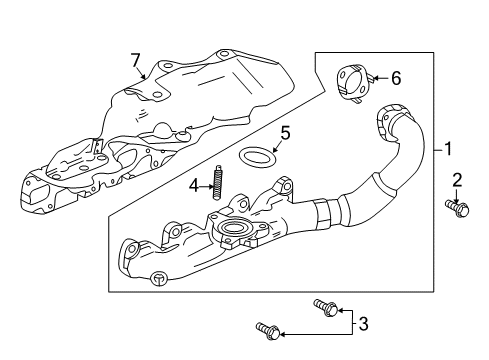 7
6
5
1
4
2
3