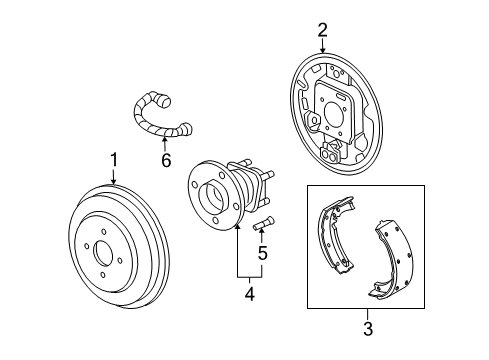 2
6
1
5
4
3