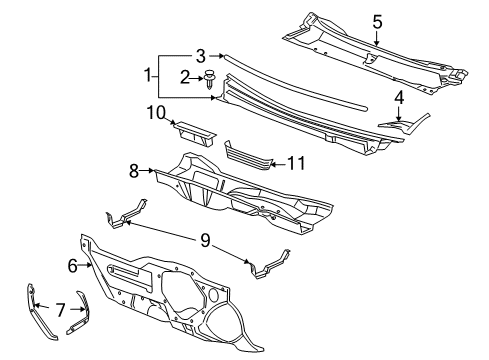 5
3
1
2
4
10
11
8
9
6
7