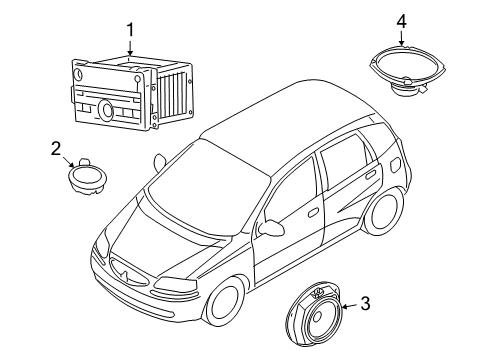 1
4
2
3