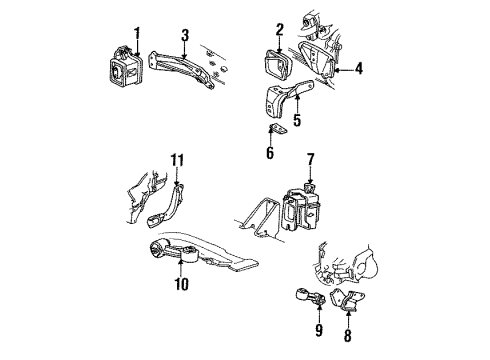 1
3
2
4
5
6
11
7
10
9
8