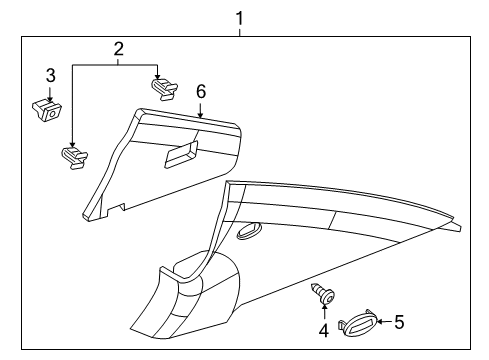 1
2
3
6
4
5